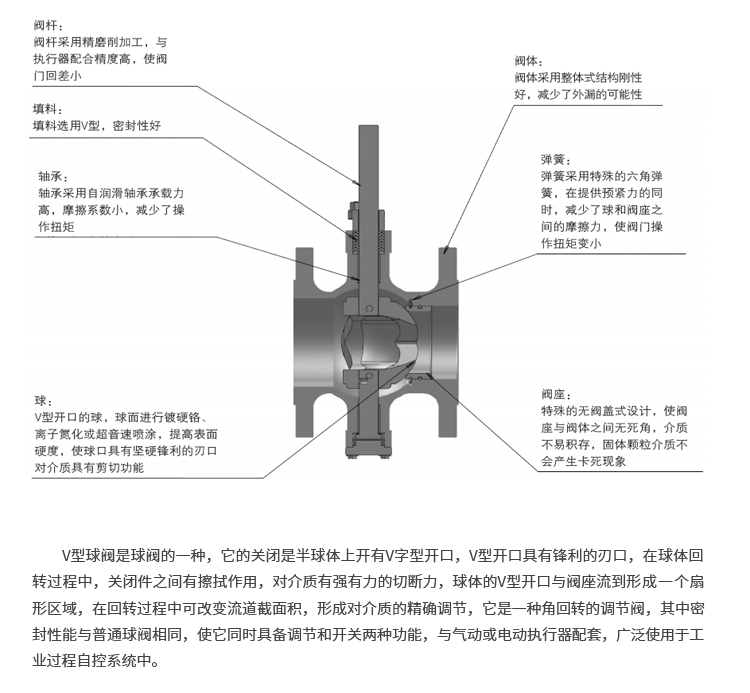 阀杆：
阀杆采用精磨削加工，与执行器配合精度高，使阀门回差小

填料：
填料选用V型，密封性好

轴承：
轴承采用自润滑轴承承载力高，摩擦系数小，减少了操作扭矩

球：
V型开口的球，球面进行镀硬铬、离子氮化或超音速喷涂，提高表面硬度，使球口具有坚硬锋利的刃口对介质具有剪切功能

阀体：
阀体采用整体式结构刚性好，减少了外漏的可能性

弹簧：
弹簧采用特殊的六角弹簧，在提供预紧力的同时，减少了球和阀座之间的摩擦力，使阀门操作扭矩变小

阀座：
特殊的无阀盖式设计，使阀座与阀体之间无死角，介质不易积存，固体颗粒介质不会产生卡死现象

V型球阀是球阀的一种，它的关闭是半球体上开有V字型开口，V型开口具有锋利的刃口，在球体回转过程中，关闭件之间有擦拭作用，对介质有强有力的切断力，球体的V型开口与阀座流到形成一个扇形区域，在回转过程中可改变流道截面积，形成对介质的精确调节，它是一种角回转的调节阀，其中密封性能与普通球阀相同，使它同时具备调节和开关两种功能，与气动或电动执行器配套，广泛使用于工业过程自控系统中。